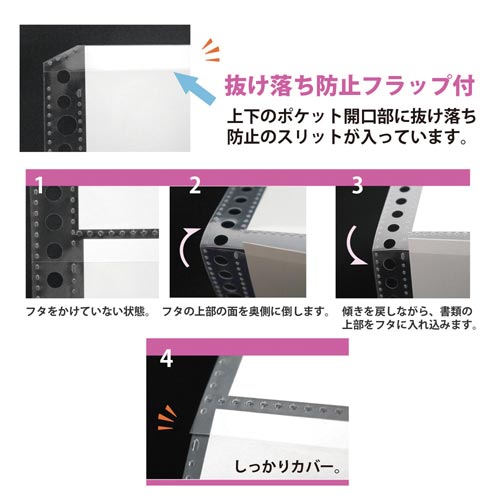 抜け落ち防止フラップ付

上下のポケット開口部に抜け落ち防止のスリットが入っています。

1

フタをかけていない状態。

2

フタの上部の面を奥側に倒します。

3

傾きを戻しながら、書類の上部をフタに入れ込みます。

4

しっかりカバー。