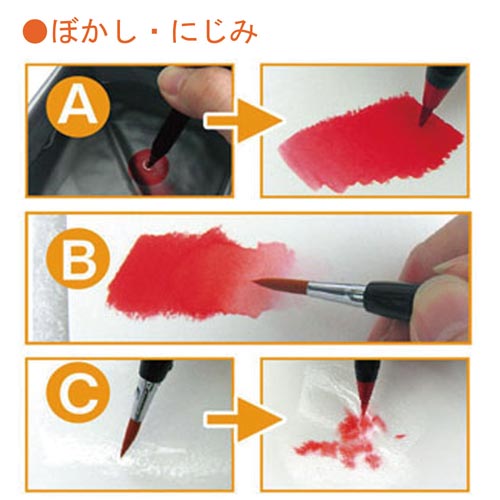 ●ぼかし・にじみ

A

B

C