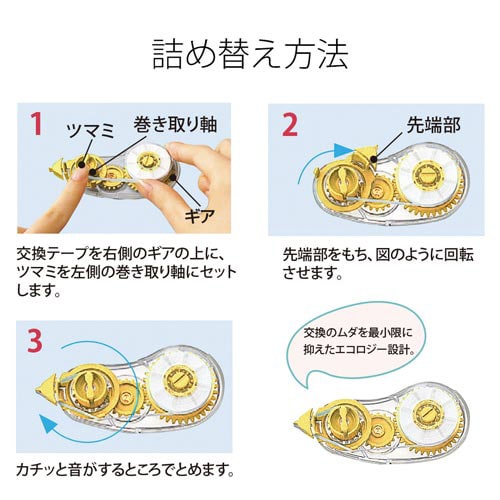 詰め替え方法

1
ツマミ
巻き取り軸
ギア

交換テープを右側のギアの上に、ツマミを左側の巻き取り軸にセットします。

2
先端部

先端部をもち、図のように回転させます。

3

カチッと音がするところでとめます。

交換のムダを最小限に抑えたエコロジー設計。