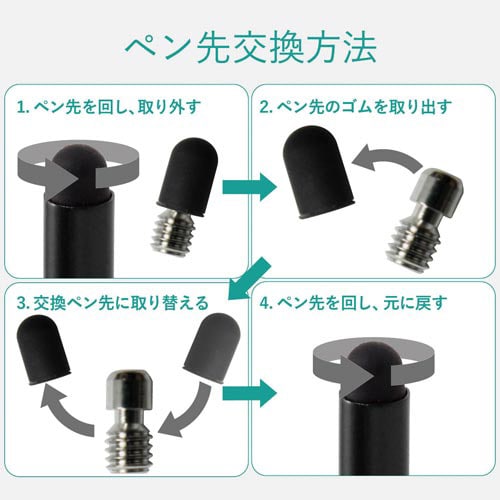 ペン先交換方法

1. ペン先を回し、取り外す

2. ペン先のゴムを取り出す

3. 交換ペン先に取り替える

4. ペン先を回し、元に戻す