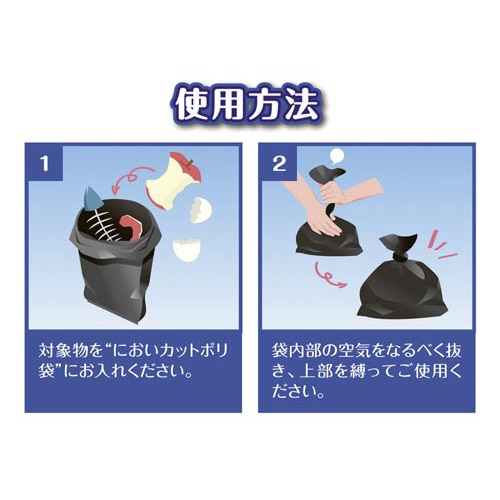 使用方法

1

対象物を“においカットポリ袋”にお入れください。

2

袋内部の空気をなるべく抜き、上部を縛ってご使用ください。