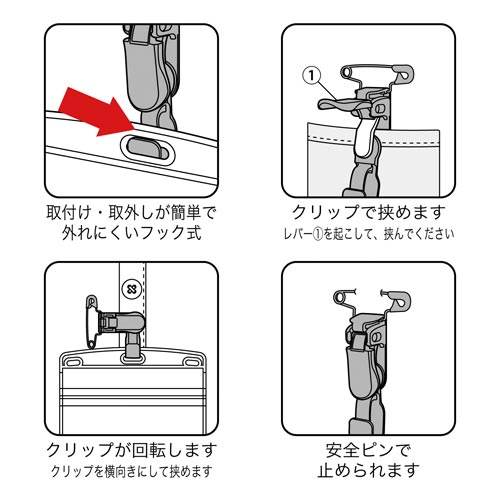 取付け・取外しが簡単で
外れにくいフック式

①

クリップで挟めます
レバー①を起こして、挟んでください

クリップが回転します
クリップを横向きにして挟めます

安全ピンで
止められます