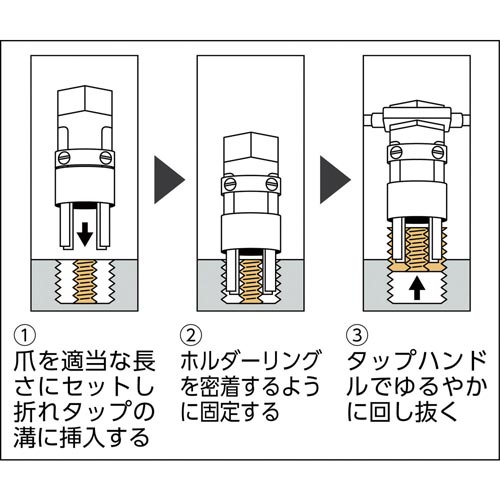 ①
爪を適当な長さにセットし折れタップの溝に挿入する

②
ホルダーリングを密着するように固定する

③
タップハンドルでゆるやかに回し抜く