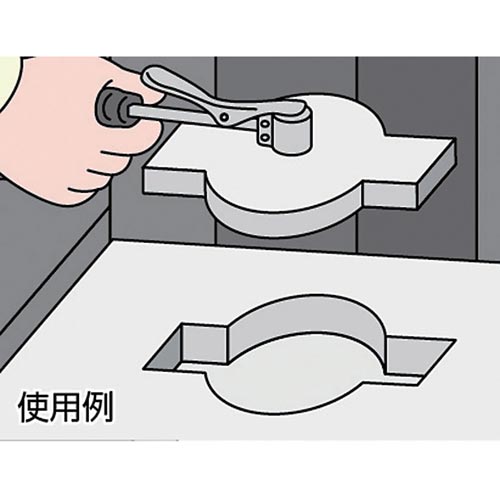 使用例