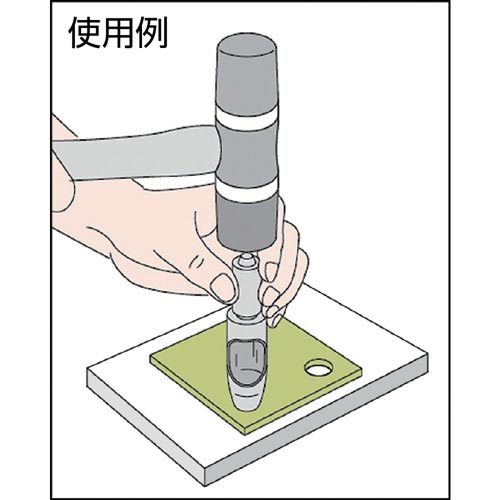 使用例