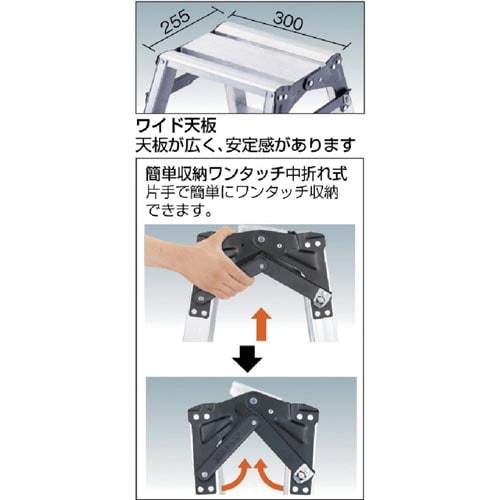 255
300

ワイド天板
天板が広く、安定感があります

簡単収納ワンタッチ中折れ式
片手で簡単にワンタッチ収納できます。