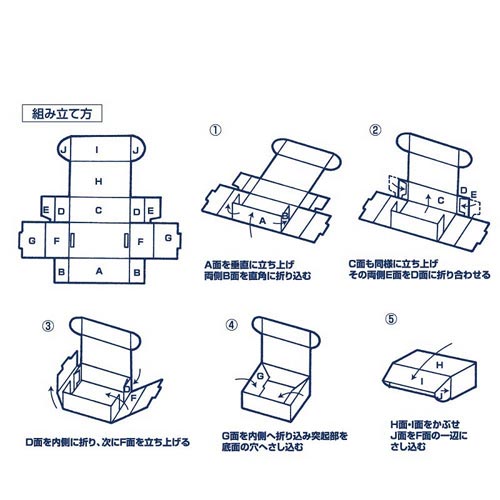 組み立て方

J I J
H
E D C D E
G F F G
B A B

①
A
B
A面を垂直に立ち上げ
両側B面を直角に折り込む

②
C
D E
C面も同様に立ち上げ
その両側E面をD面に折り合わせる

③
D
F
D面を内側に折り、次にF面を立ち上げる

④
G
G面を内側へ折り込み突起部を
底面の穴へさし込む

⑤
H
I
J
H面・I面をかぶせ
J面をF面の一辺に
さし込む