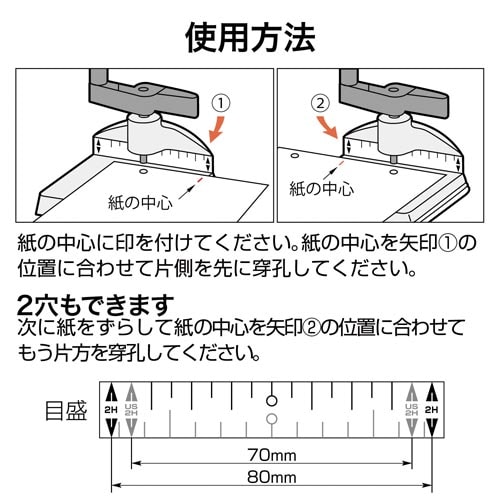 使用方法

①

紙の中心

②

紙の中心

紙の中心に印を付けてください。紙の中心を矢印①の位置に合わせて片側を先に穿孔してください。

2穴もできます
次に紙をずらして紙の中心を矢印②の位置に合わせてもう片方を穿孔してください。

目盛

2H

US 2H

US 2H

2H

70mm

80mm