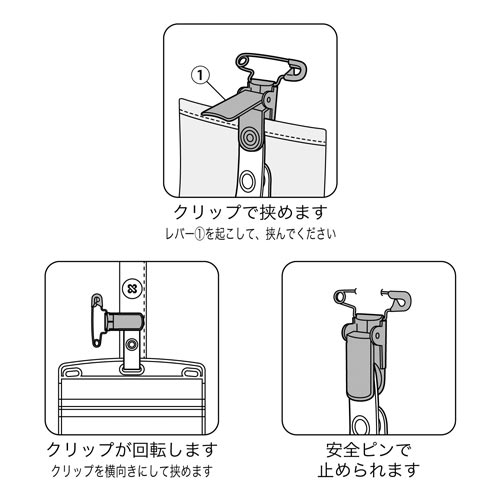 ①

クリップで挟めます

レバー①を起こして、挟んでください

クリップが回転します

クリップを横向きにして挟めます

安全ピンで止められます