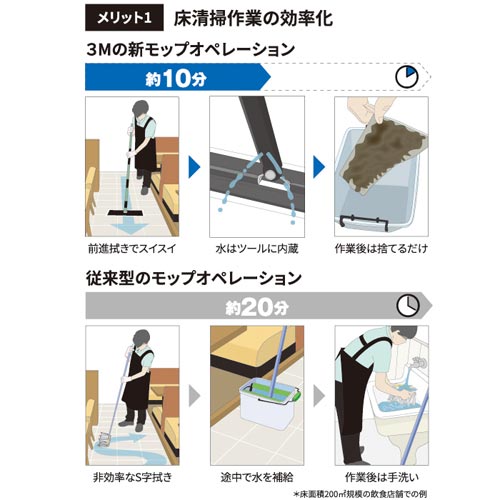 メリット1 床清掃作業の効率化

3Mの新モップオペレーション

約10分

前進拭きでスイスイ

水はツールに内蔵

作業後は捨てるだけ

従来型のモップオペレーション

約20分

非効率なS字拭き

途中で水を補給

作業後は手洗い

*床面積200㎡規模の飲食店舗での例