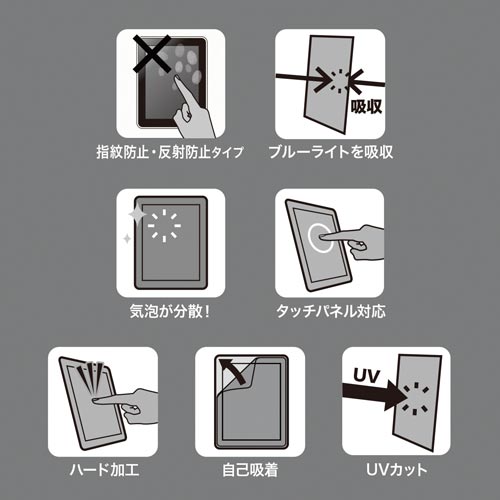 指紋防止・反射防止タイプ

吸収

ブルーライトを吸収

気泡が分散！

タッチパネル対応

ハード加工

自己吸着

UV

UVカット