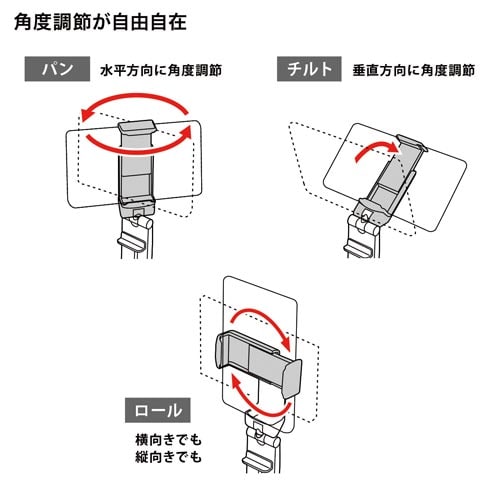 角度調節が自由自在

パン 水平方向に角度調節

チルト 垂直方向に角度調節

ロール

横向きでも
縦向きでも