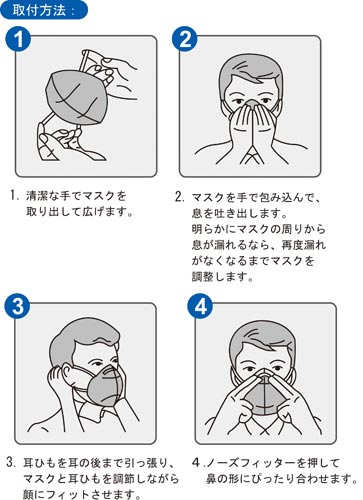 取付方法：

1

2

1. 清潔な手でマスクを取り出して広げます。

2. マスクを手で包み込んで、息を吐き出します。明らかにマスクの周りから息が漏れるなら、再度漏れがなくなるまでマスクを調整します。

3

4

3. 耳ひもを耳の後まで引っ張り、マスクと耳ひもを調節しながら顔にフィットさせます。

4 .ノーズフィッターを押して鼻の形にぴったり合わせます。