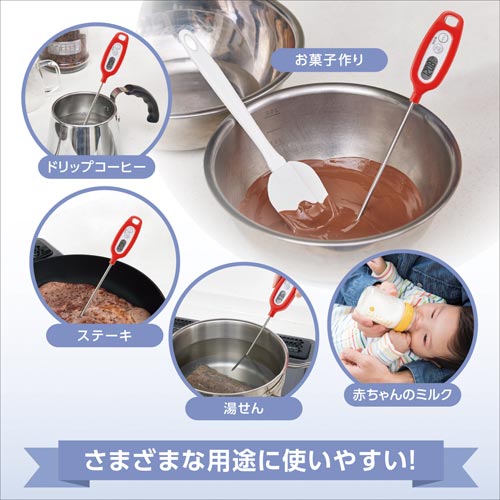 お菓子作り

ドリップコーヒー

ステーキ

湯せん

赤ちゃんのミルク

さまざまな用途に使いやすい!