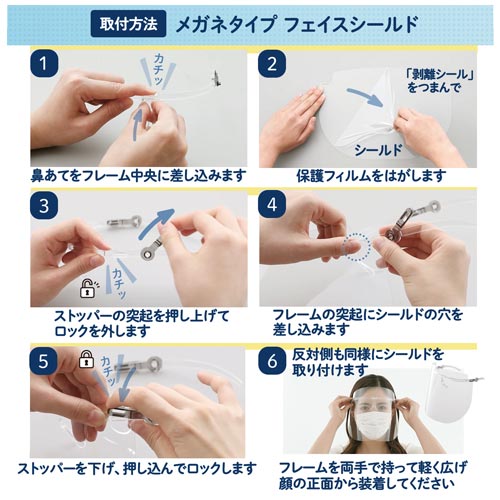 取付方法　メガネタイプ フェイスシールド

1
カチッ
鼻あてをフレーム中央に差し込みます

2
「剥離シール」をつまんで
シールド
保護フィルムをはがします

3
カチッ
ストッパーの突起を押し上げてロックを外します

4
フレームの突起にシールドの穴を差し込みます

5
カチッ
ストッパーを下げ、押し込んでロックします

6
反対側も同様にシールドを取り付けます
フレームを両手で持って軽く広げ顔の正面から装着してください