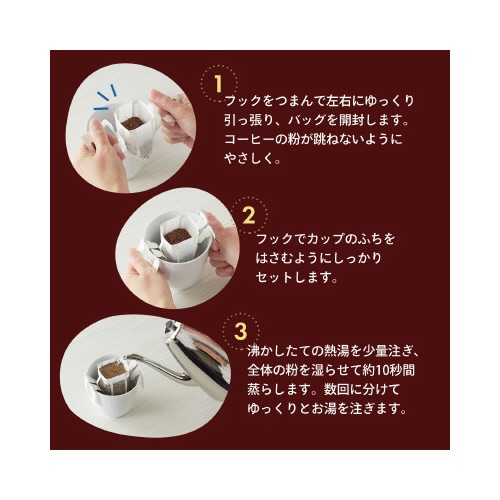 1
フックをつまんで左右にゆっくり引っ張り、バッグを開封します。コーヒーの粉が跳ねないようにやさしく。

2
フックでカップのふちをはさむようにしっかりセットします。

3
沸かしたての熱湯を少量注ぎ、全体の粉を湿らせて約10秒間蒸らします。数回に分けてゆっくりとお湯を注ぎます。