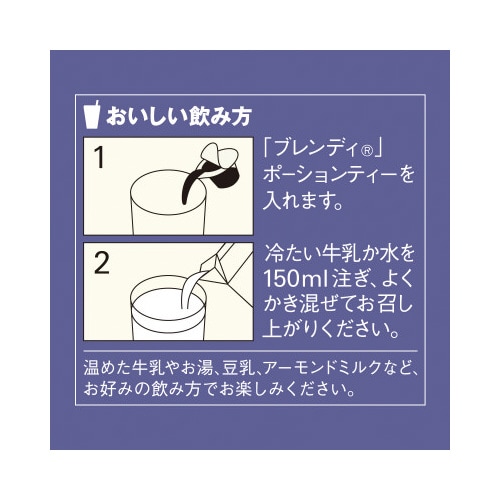 おいしい飲み方

1

「ブレンディ®」ポーションティーを入れます。

2

冷たい牛乳か水を150ml注ぎ、よくかき混ぜてお召し上がりください。

温めた牛乳やお湯、豆乳、アーモンドミルクなど、お好みの飲み方でお楽しみください。