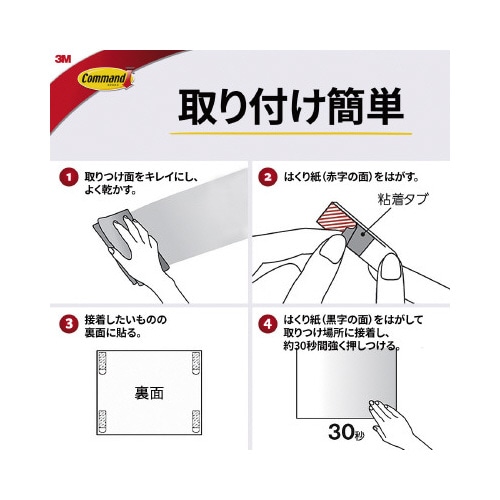 3M
Command

取り付け簡単

1 取りつけ面をキレイにし、よく乾かす。

2 はくり紙(赤字の面)をはがす。

粘着タブ

3 接着したいものの裏面に貼る。

裏面

4 はくり紙(黒字の面)をはがして取りつけ場所に接着し、約30秒間強く押しつける。

30秒