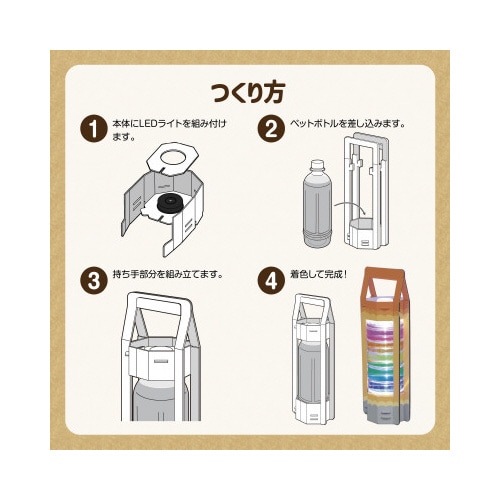 つくり方

1 本体にLEDライトを組み付けます。

2 ペットボトルを差し込みます。

3 持ち手部分を組み立てます。

4 着色して完成!