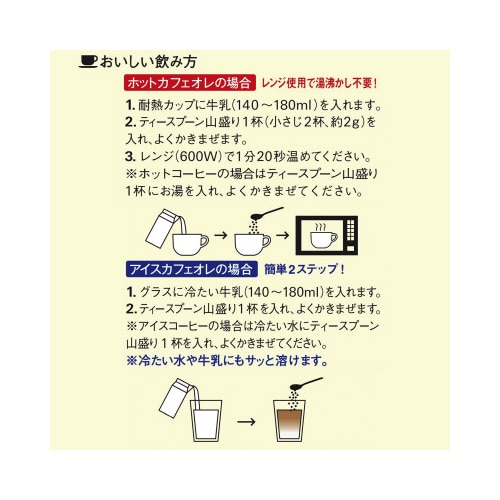 おいしい飲み方

ホットカフェオレの場合　レンジ使用で湯沸かし不要！

1. 耐熱カップに牛乳（140～180ml）を入れます。
2. ティースプーン山盛り1杯（小さじ2杯、約2g）を入れ、よくかきまぜます。
3. レンジ（600W）で1分20秒温めてください。
※ホットコーヒーの場合はティースプーン山盛り1杯にお湯を入れ、よくかきまぜてください。

アイスカフェオレの場合　簡単2ステップ！

1. グラスに冷たい牛乳（140～180ml）を入れます。
2. ティースプーン山盛り1杯を入れ、よくかきまぜます。
※アイスコーヒーの場合は冷たい水にティースプーン山盛り1杯を入れ、よくかきまぜてください。
※冷たい水や牛乳にもサッと溶けます。