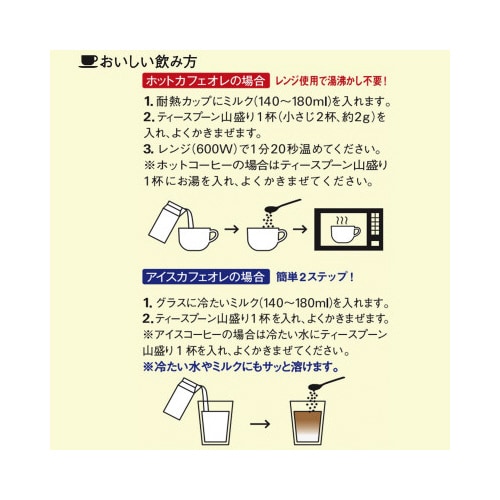 おいしい飲み方

ホットカフェオレの場合　レンジ使用で湯沸かし不要！

1. 耐熱カップにミルク(140～180ml)を入れます。
2. ティースプーン山盛り1杯(小さじ2杯、約2g)を入れ、よくかきまぜます。
3. レンジ(600W)で1分20秒温めてください。
※ホットコーヒーの場合はティースプーン山盛り1杯にお湯を入れ、よくかきまぜてください。

アイスカフェオレの場合　簡単2ステップ！

1. グラスに冷たいミルク(140～180ml)を入れます。
2. ティースプーン山盛り1杯を入れ、よくかきまぜます。
※アイスコーヒーの場合は冷たい水にティースプーン山盛り1杯を入れ、よくかきまぜてください。
※冷たい水やミルクにもサッと溶けます。