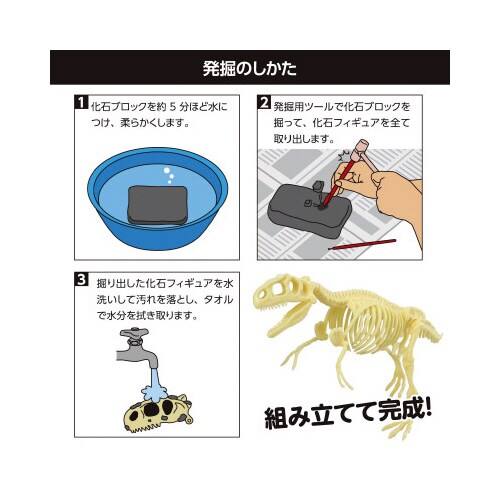 発掘のしかた

1 化石ブロックを約 5 分ほど水につけ、柔らかくします。

2 発掘用ツールで化石ブロックを掘って、化石フィギュアを全て取り出します。

3 掘り出した化石フィギュアを水洗いして汚れを落とし、タオルで水分を拭き取ります。

組み立てて完成!