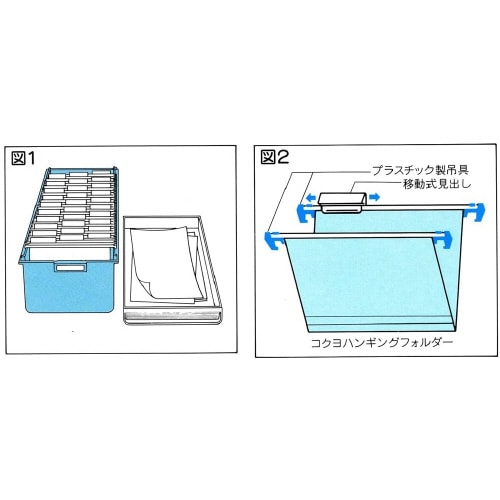 図1

図2

プラスチック製吊具

移動式見出し

コクヨハンギングフォルダー