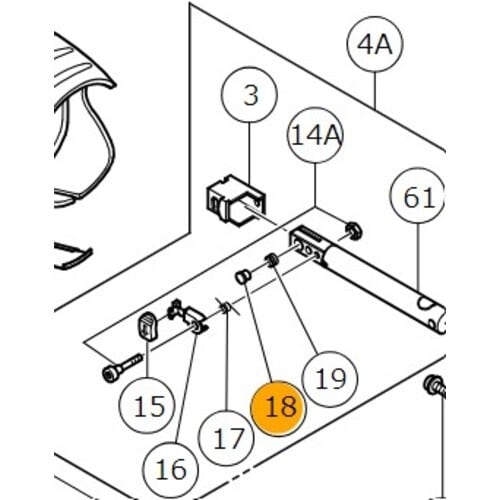 4A
3
14A
61
19
18
15
17
16