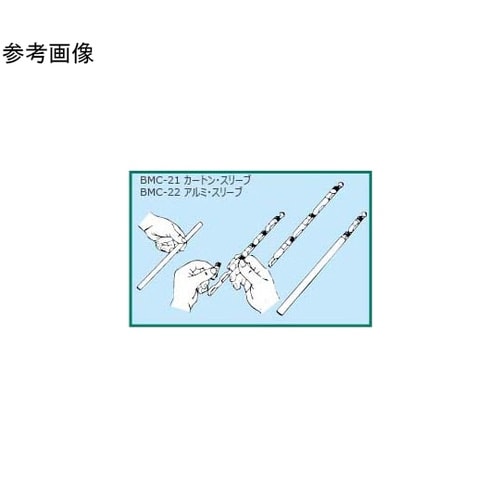 参考画像

BMC-21 カートン・スリーブ
BMC-22 アルミ・スリーブ