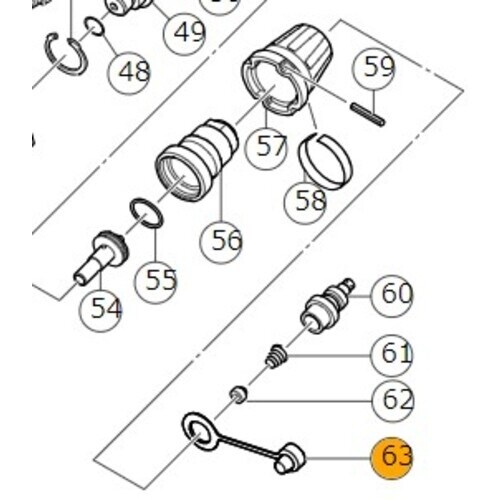 49
48
59
57
58
56
55
54
60
61
62
63