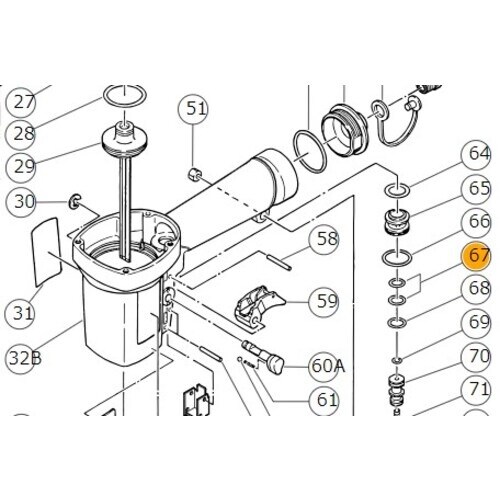 27
28
29
30
31
32B
51
58
59
60A
61
64
65
66
67
68
69
70
71