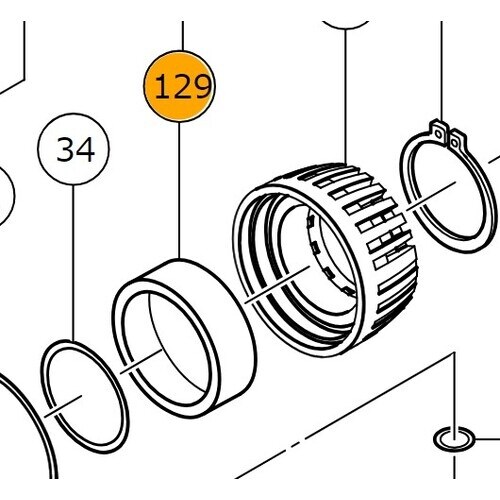 129

34