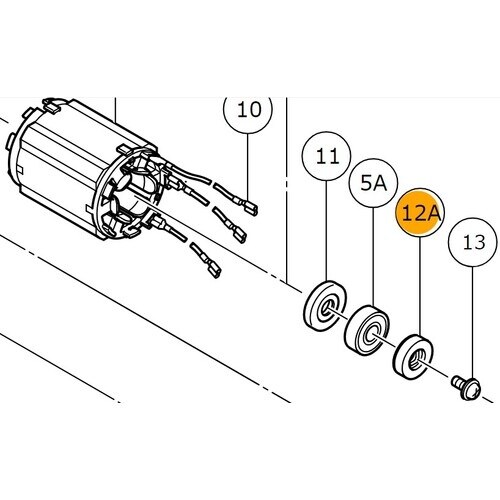 10
11
5A
12A
13