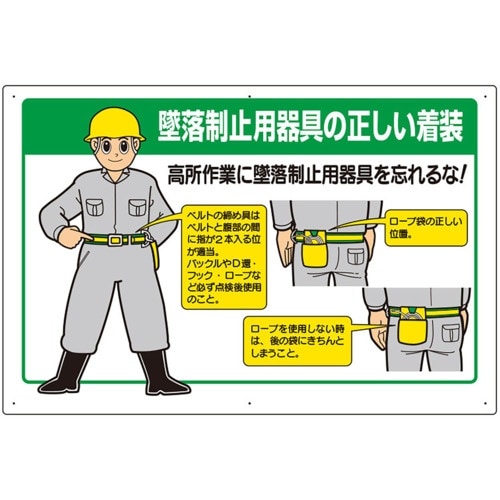 墜落制止用器具の正しい着装

高所作業に墜落制止用器具を忘れるな!

ベルトの締め具はベルトと腹部の間に指が2本入る位が適当。
バックルやD環・フック・ロープなど必ず点検後使用のこと。

ロープ袋の正しい位置。

ロープを使用しない時は、後の袋にきちんとしまうこと。