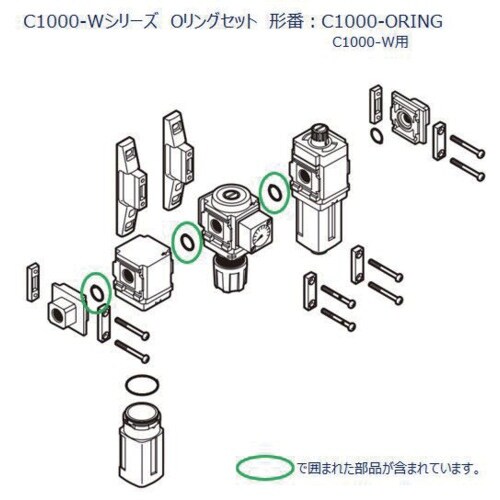 C1000-Wシリーズ　Oリングセット　形番：C1000-ORING
C1000-W用

で囲まれた部品が含まれています。