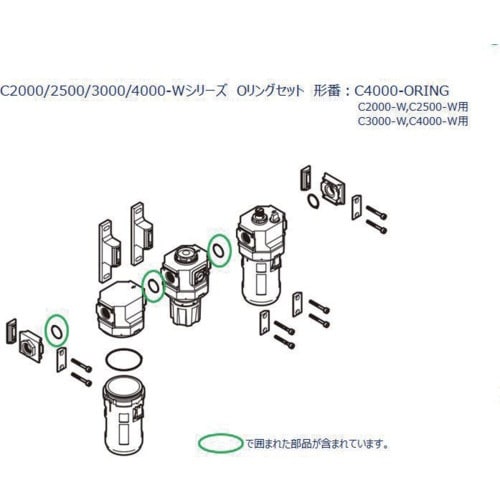 C2000/2500/3000/4000-Wシリーズ　Oリングセット　形番：C4000-ORING

C2000-W,C2500-W用
C3000-W,C4000-W用

で囲まれた部品が含まれています。