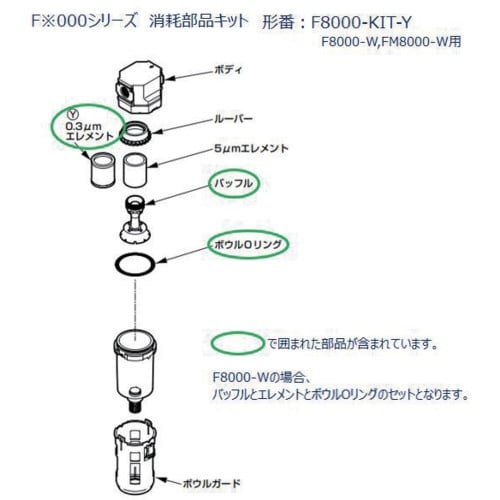 F※000シリーズ　消耗部品キット　形番：F8000-KIT-Y

F8000-W,FM8000-W用

ボディ

Ⓨ
0.3μm
エレメント

ルーバー

5μmエレメント

バッフル

ボウルOリング

で囲まれた部品が含まれています。

F8000-Wの場合、
バッフルとエレメントとボウルOリングのセットとなります。

ボウルガード