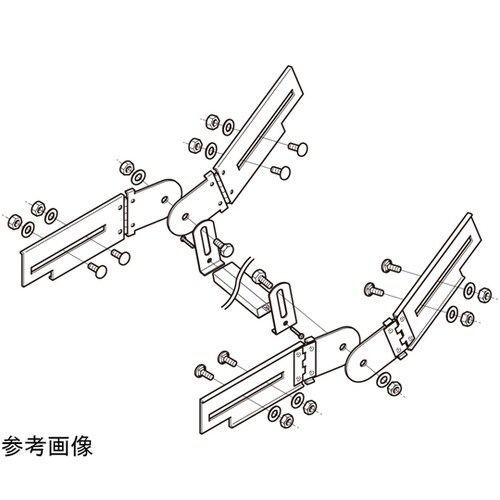 参考画像