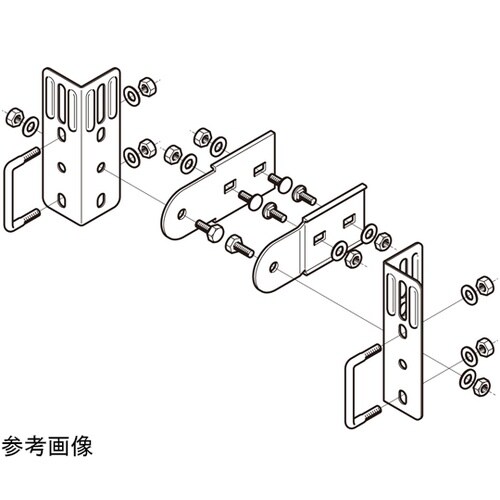 参考画像