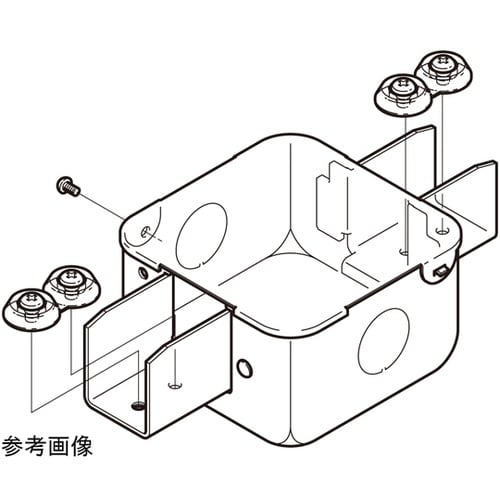 参考画像