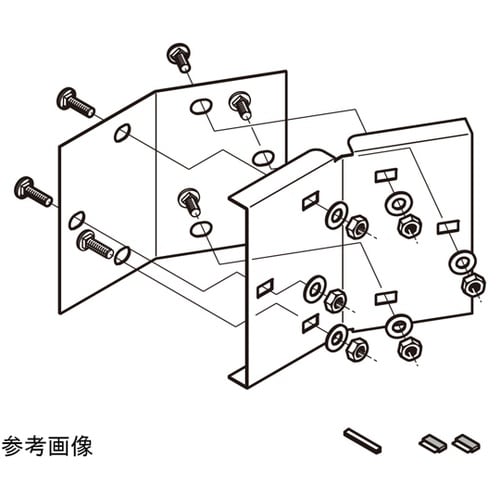 参考画像