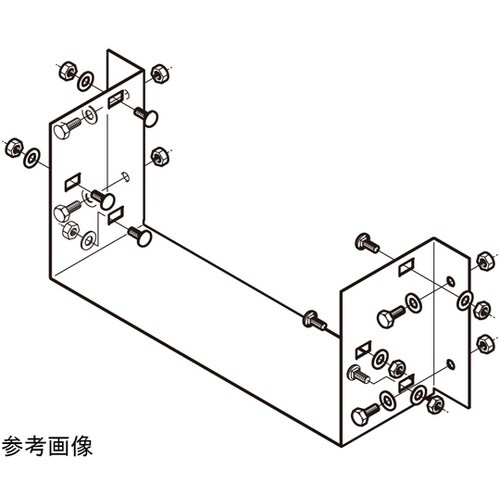 参考画像