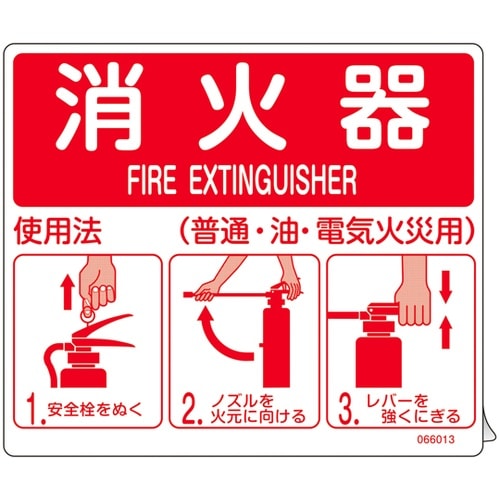 消火器
FIRE EXTINGUISHER

使用法　（普通・油・電気火災用）

1. 安全栓をぬく

2. ノズルを火元に向ける

3. レバーを強くにぎる

066013