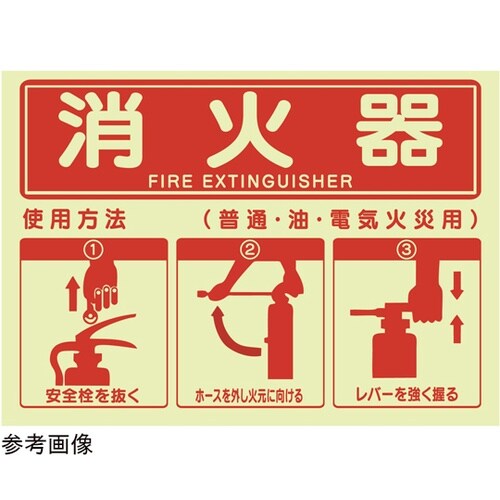 消火器
FIRE EXTINGUISHER

使用方法　（普通・油・電気火災用）

①
安全栓を抜く

②
ホースを外し火元に向ける

③
レバーを強く握る

参考画像