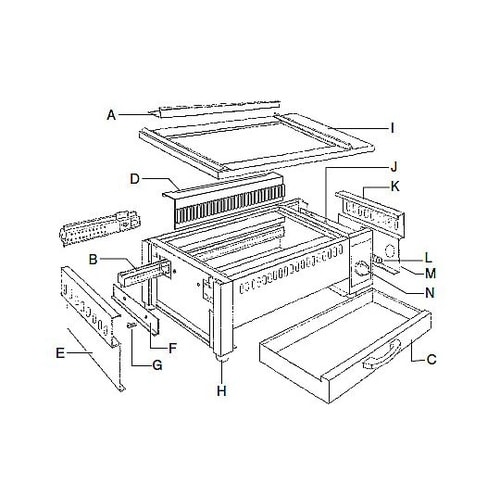 A
I
D
J
K
B
L
M
N
E
F
G
H
C