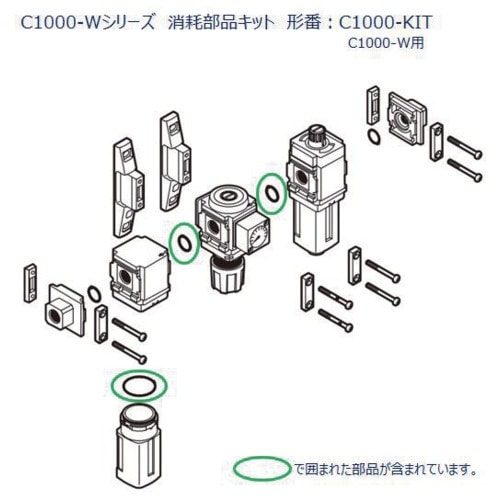 C1000-Wシリーズ　消耗部品キット　形番：C1000-KIT
C1000-W用

で囲まれた部品が含まれています。