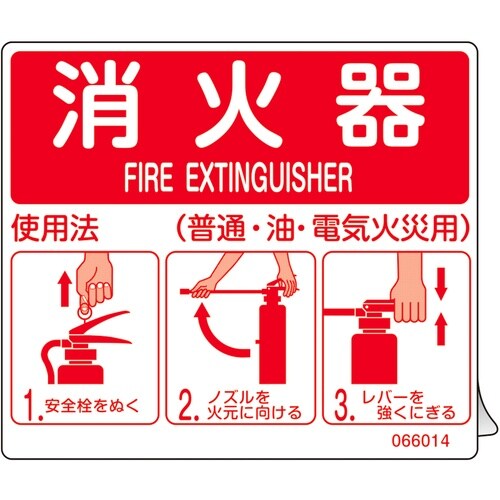 消火器
FIRE EXTINGUISHER

使用法　（普通・油・電気火災用）

1. 安全栓をぬく

2. ノズルを火元に向ける

3. レバーを強くにぎる

066014