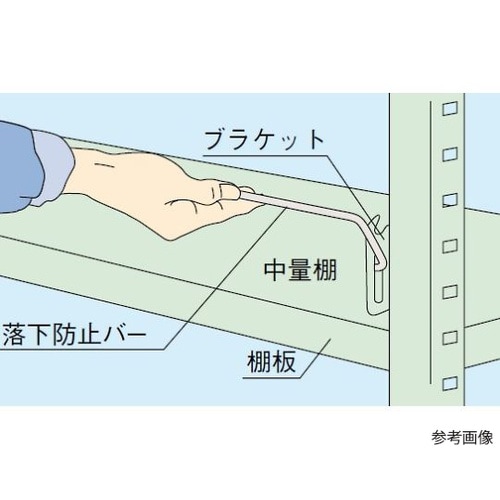 ブラケット

中量棚

落下防止バー

棚板

参考画像