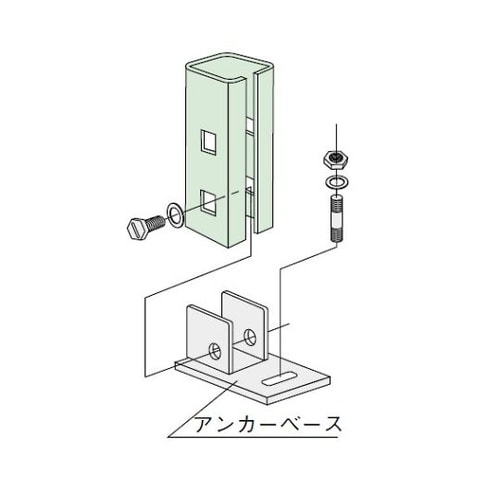 アンカーベース