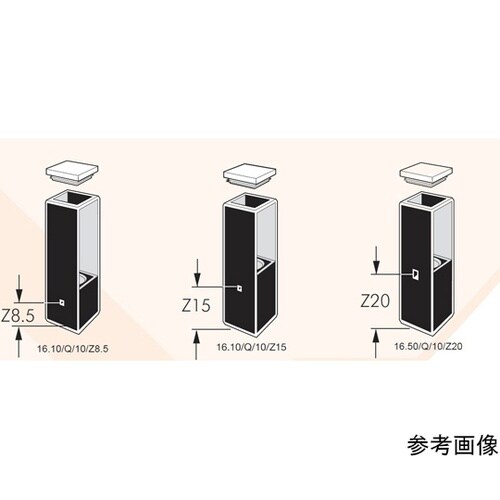 Z8.5
16.10/Q/10/Z8.5

Z15
16.10/Q/10/Z15

Z20
16.50/Q/10/Z20

参考画像